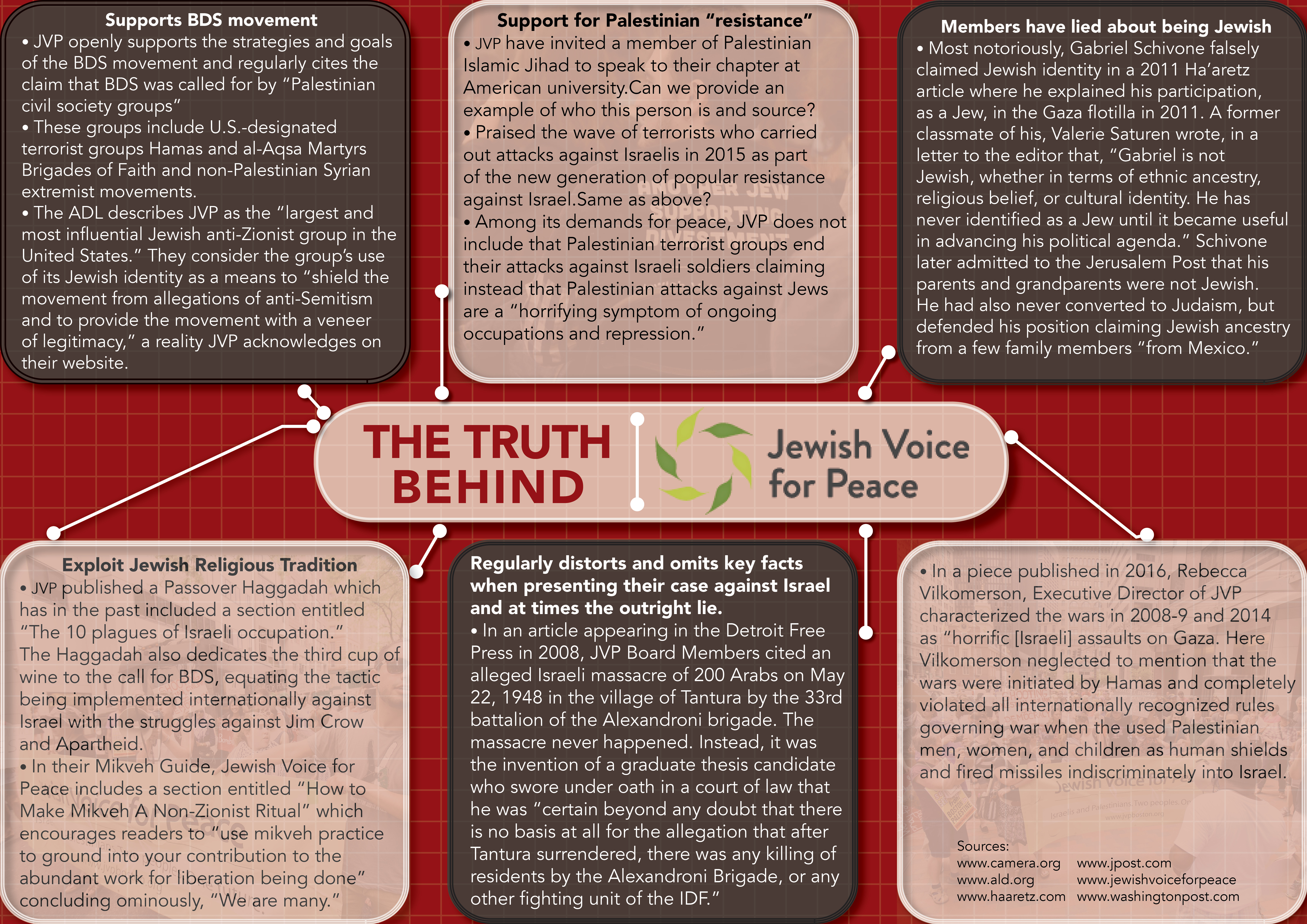 Supports BDS movement

• JVP openly supports the strategies and goals of the BDS movement and regularly cites the claim that BDS was called for by "Palestinian civil society groups"
• These groups include U.S.-designated terrorist groups Hamas and al-Aqsa Martyrs Brigades of Faith and non-Palestinian Syrian extremist movements.
• The ADL describes JVP as the "largest and most influential Jewish anti-Zionist group in the United States." They consider the group's use of its Jewish identity as a means to "shield the movement from allegations of anti-Semitism and to provide the movement with a veneer of legitimacy," a reality JVP acknowledges on their website.

Support for Palestinian "resistance"

• JVP have invited a member of Palestinian Islamic Jihad to speak to their chapter at American university.Can we provide an example of who this person is and source?
• Praised the wave of terrorists who carried out attacks against Israelis in 2015 as part of the new generation of popular resistance against Israel.Same as above?
• Among its demands for peace, JVP does not include that Palestinian terrorist groups end their attacks against Israeli soldiers claiming instead that Palestinian attacks against Jews are a "horrifying symptom of ongoing occupations and repression."

Members have lied about being Jewish

• Most notoriously, Gabriel Schivone falsely claimed Jewish identity in a 2011 Ha'aretz article where he explained his participation, as a Jew, in the Gaza flotilla in 2011. A former classmate of his, Valerie Saturen wrote, in a letter to the editor that, "Gabriel is not Jewish, whether in terms of ethnic ancestry, religious belief, or cultural identity. He has never identified as a Jew until it became useful in advancing his political agenda." Schivone later admitted to the Jerusalem Post that his parents and grandparents were not Jewish. He had also never converted to Judaism, but defended his position claiming Jewish ancestry from a few family members "from Mexico."

THE TRUTH BEHIND

Jewish Voice for Peace

Exploit Jewish Religious Tradition

• JVP published a Passover Haggadah which has in the past included a section entitled "The 10 plagues of Israeli occupation." The Haggadah also dedicates the third cup of wine to the call for BDS, equating the tactic being implemented internationally against Israel with the struggles against Jim Crow and Apartheid.
• In their Mikveh Guide, Jewish Voice for Peace includes a section entitled "How to Make Mikveh A Non-Zionist Ritual" which encourages readers to "use mikveh practice to ground into your contribution to the abundant work for liberation being done" concluding ominously, "We are many."

Regularly distorts and omits key facts when presenting their case against Israel and at times the outright lie.

• In an article appearing in the Detroit Free Press in 2008, JVP Board Members cited an alleged Israeli massacre of 200 Arabs on May 22, 1948 in the village of Tantura by the 33rd battalion of the Alexandroni brigade. The massacre never happened. Instead, it was the invention of a graduate thesis candidate who swore under oath in a court of law that he was "certain beyond any doubt that there is no basis at all for the allegation that after Tantura surrendered, there was any killing of residents by the Alexandroni Brigade, or any other fighting unit of the IDF."

• In a piece published in 2016, Rebecca Vilkomerson, Executive Director of JVP characterized the wars in 2008-9 and 2014 as "horrific [Israeli] assaults on Gaza. Here Vilkomerson neglected to mention that the wars were initiated by Hamas and completely violated all internationally recognized rules governing war when the used Palestinian men, women, and children as human shields and fired missiles indiscriminately into Israel.

Sources:
www.camera.org
www.ald.org
www.haaretz.com
www.jpost.com
www.jewishvoiceforpeace
www.washingtonpost.com